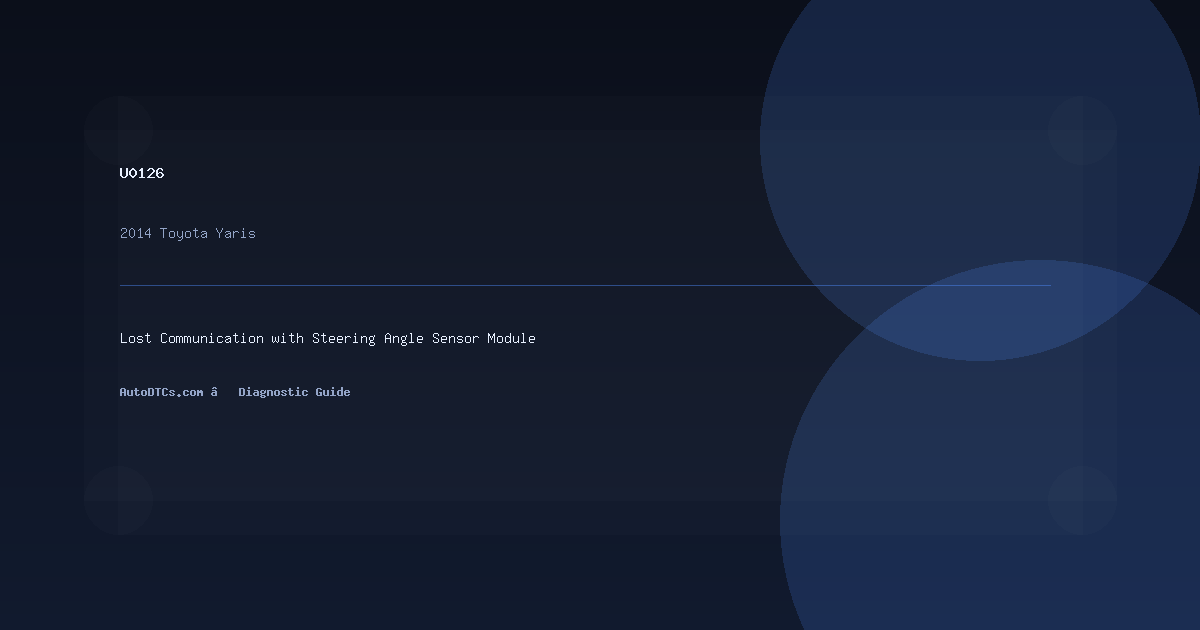 U0126

2014 Toyota Yaris

Lost Communication with Steering Angle Sensor Module

AutoDTCs.com â Diagnostic Guide